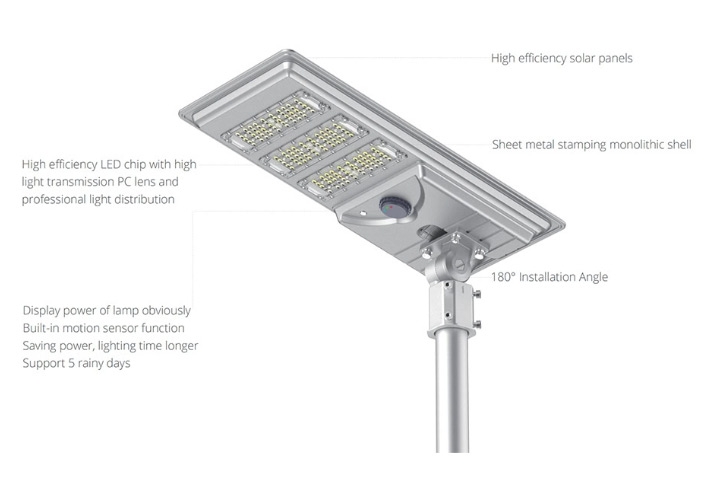 High efficiency solar panels

Sheet metal stamping monolithic shell

High efficiency LED chip with high light transmission PC lens and professional light distribution

180° Installation Angle

Display power of lamp obviously
Built-in motion sensor function
Saving power, lighting time longer
Support 5 rainy days